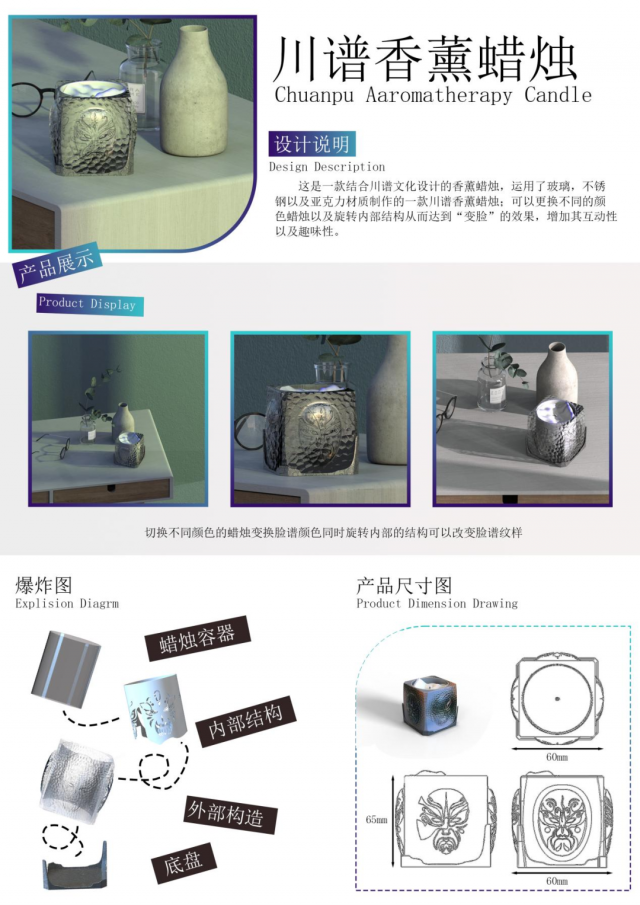 川谱香薰蜡烛
Chuanpu Aaromatherapy Candle

设计说明
Design Description

这是一款结合川谱文化设计的香薰蜡烛，运用了玻璃，不锈钢以及亚克力材质制作的一款川谱香薰蜡烛；可以更换不同的颜色蜡烛以及旋转内部结构从而达到“变脸”的效果，增加其互动性以及趣味性。

产品展示
Product Display

切换不同颜色的蜡烛变换脸谱颜色同时旋转内部的结构可以改变脸谱纹样

爆炸图
Explision Diagrm

蜡烛容器

内部结构

外部构造

底盘

产品尺寸图
Product Dimension Drawing

60mm

65mm

60mm